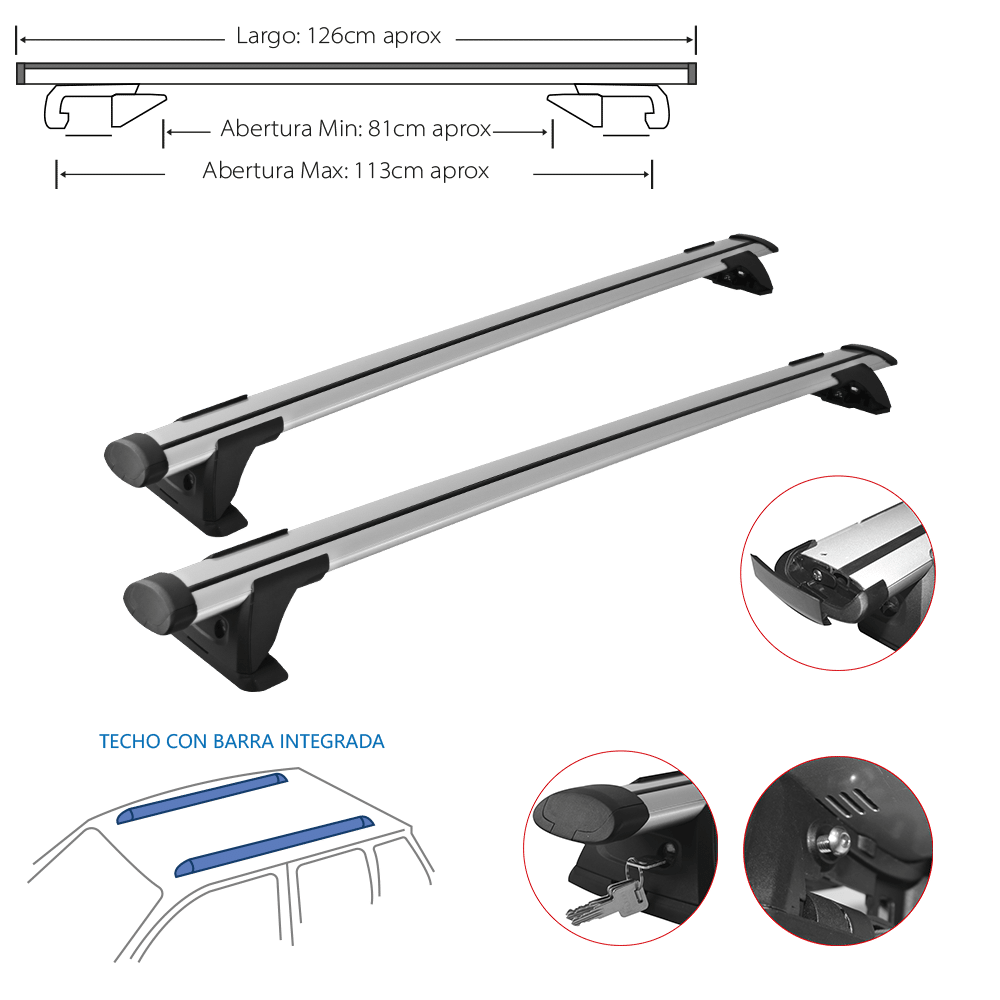 Largo: 126cm aprox

Abertura Min: 81cm aprox

Abertura Max: 113cm aprox

TECHO CON BARRA INTEGRADA